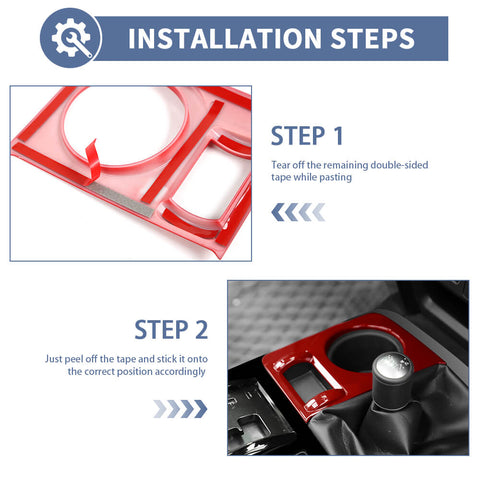 INSTALLATION STEPS

STEP 1

Tear off the remaining double-sided tape while pasting

STEP 2

Just peel off the tape and stick it onto the correct position accordingly