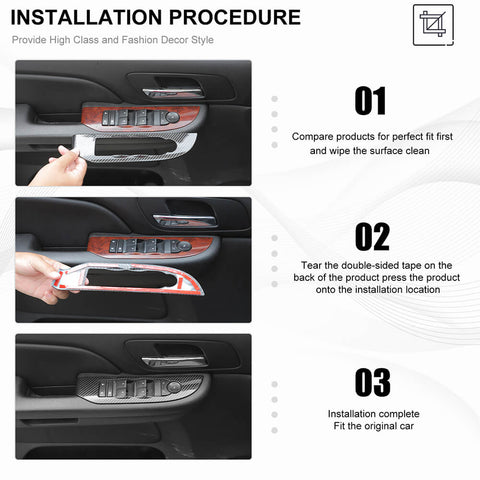 INSTALLATION PROCEDURE

Provide High Class and Fashion Decor Style

01

Compare products for perfect fit first and wipe the surface clean

02

Tear the double-sided tape on the back of the product press the product onto the installation location

03

Installation complete
Fit the original car