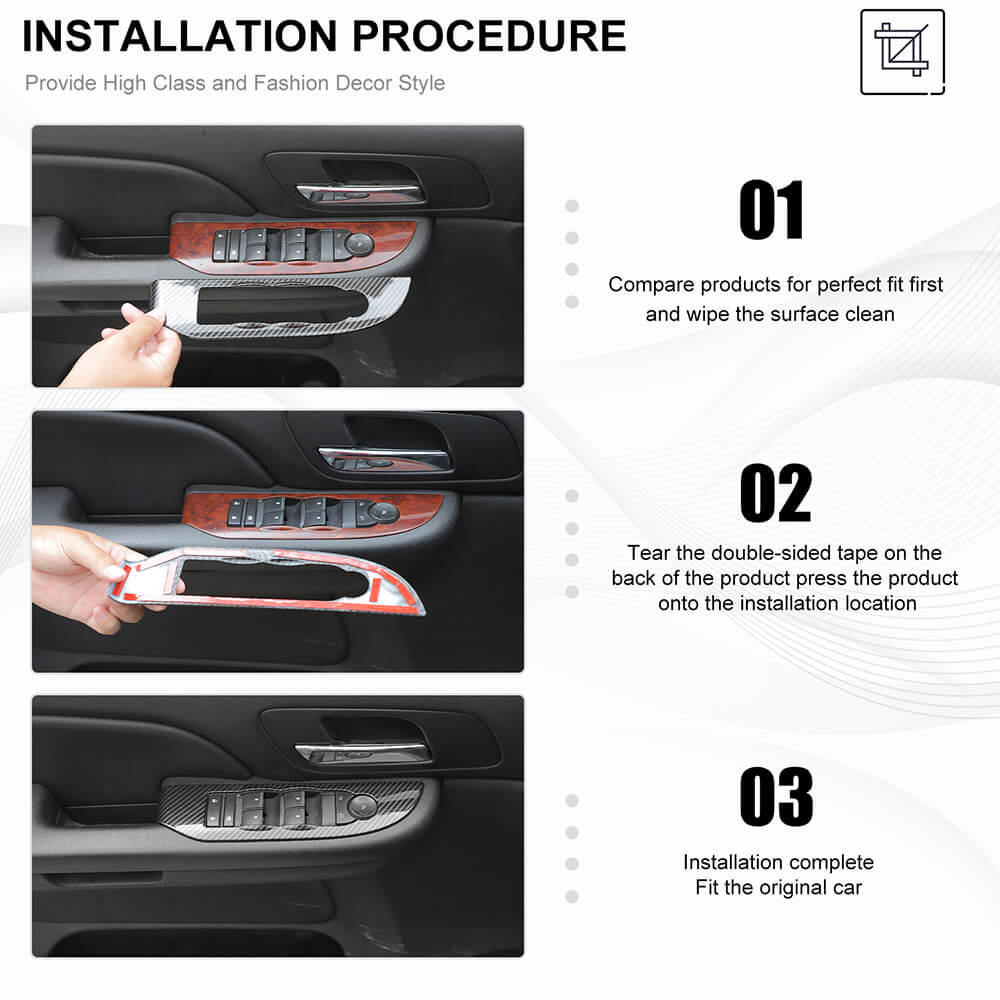 INSTALLATION PROCEDURE

Provide High Class and Fashion Decor Style

01

Compare products for perfect fit first and wipe the surface clean

02

Tear the double-sided tape on the back of the product press the product onto the installation location

03

Installation complete
Fit the original car