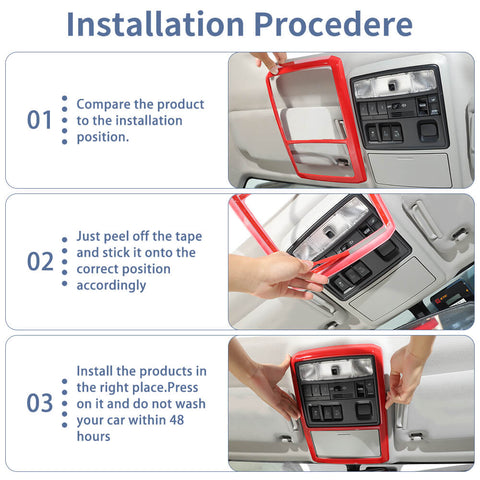 Installation Procedere

01 Compare the product to the installation position.

02 Just peel off the tape and stick it onto the correct position accordingly

03 Install the products in the right place.Press on it and do not wash your car within 48 hours