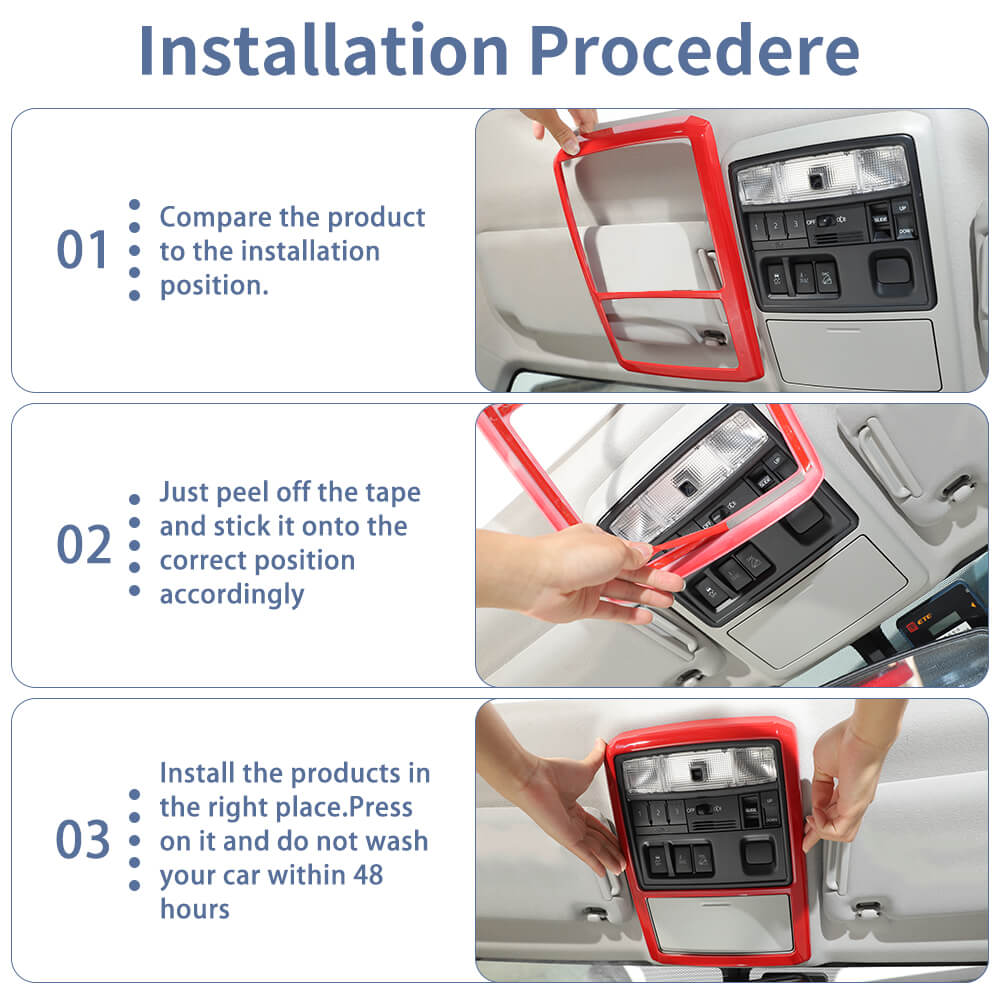 Installation Procedere

01 Compare the product to the installation position.

02 Just peel off the tape and stick it onto the correct position accordingly

03 Install the products in the right place.Press on it and do not wash your car within 48 hours