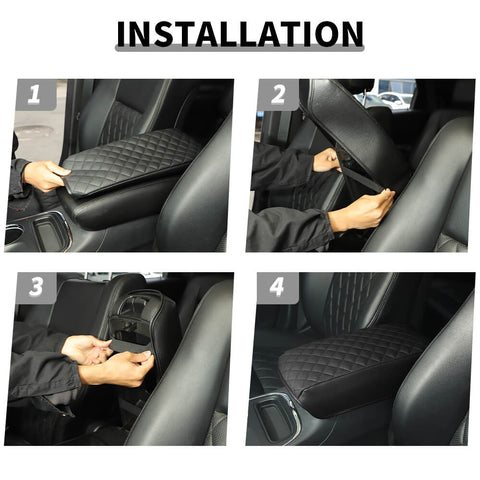 INSTALLATION

1

2

3

4