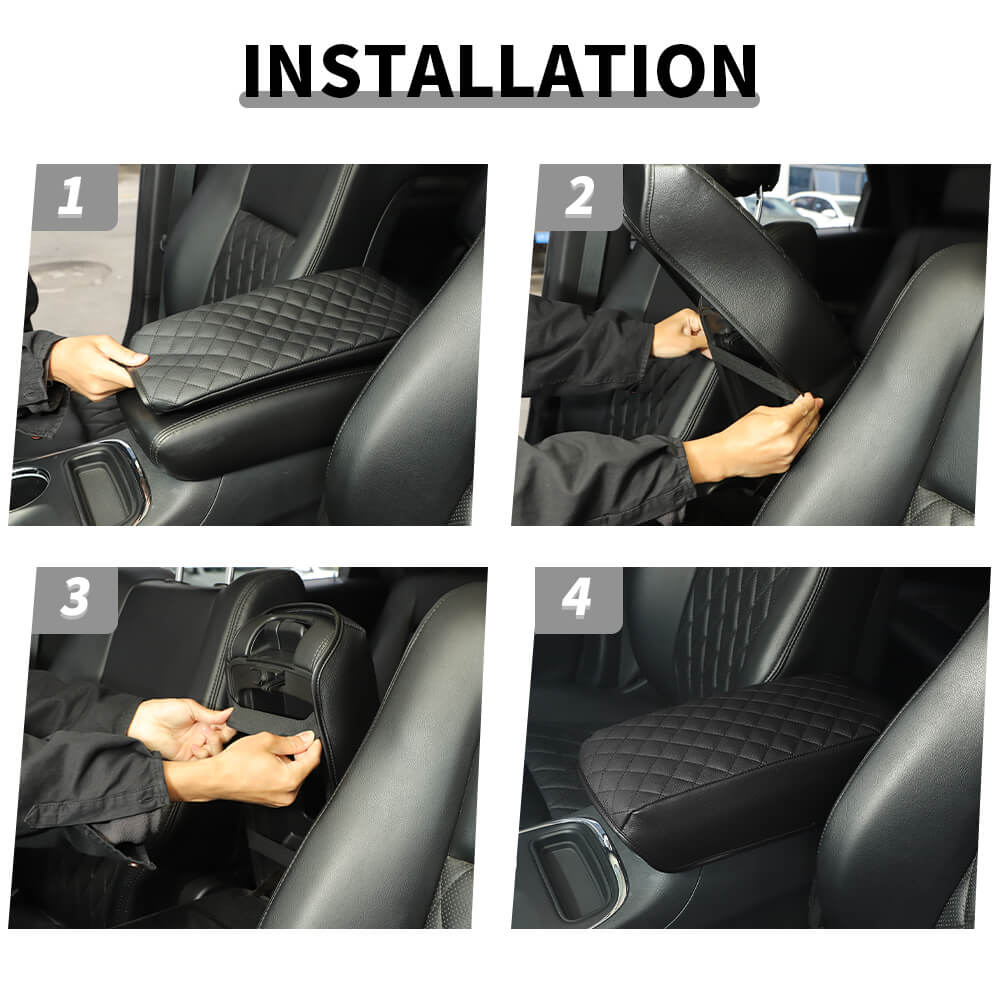 INSTALLATION

1

2

3

4