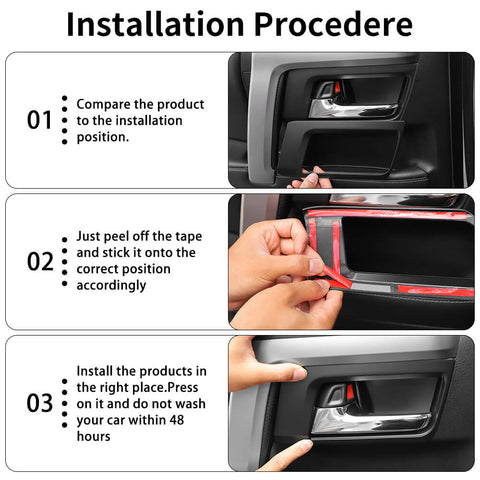 Installation Procedere

01 Compare the product to the installation position.

02 Just peel off the tape and stick it onto the correct position accordingly

03 Install the products in the right place.Press on it and do not wash your car within 48 hours