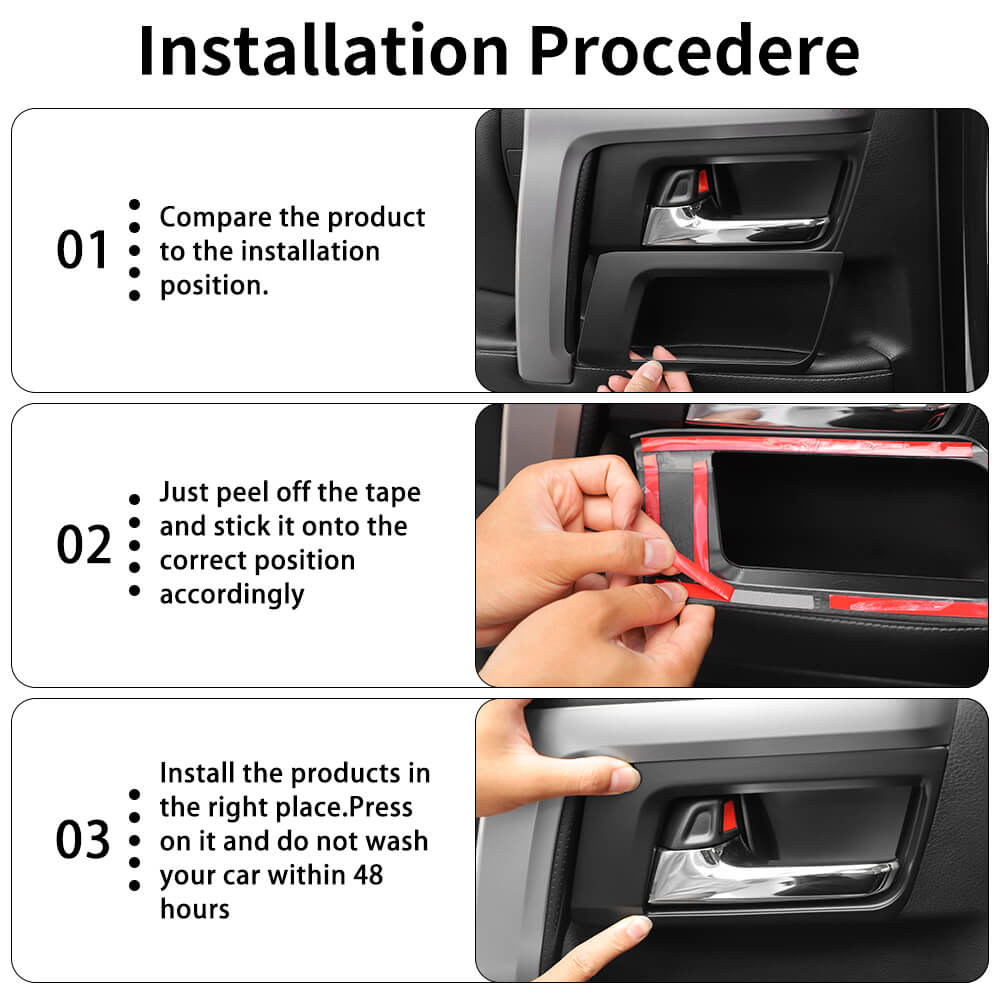 Installation Procedere

01 Compare the product to the installation position.

02 Just peel off the tape and stick it onto the correct position accordingly

03 Install the products in the right place.Press on it and do not wash your car within 48 hours