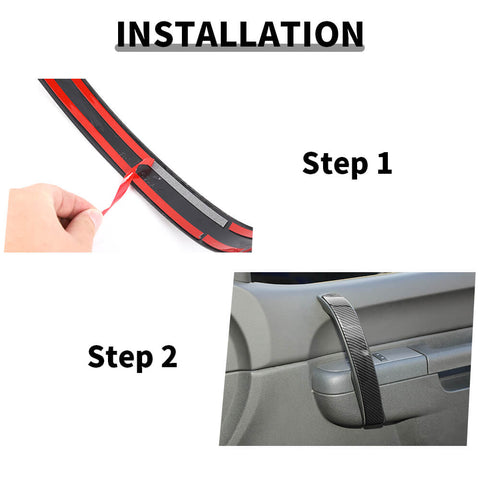 INSTALLATION

Step 1

Step 2