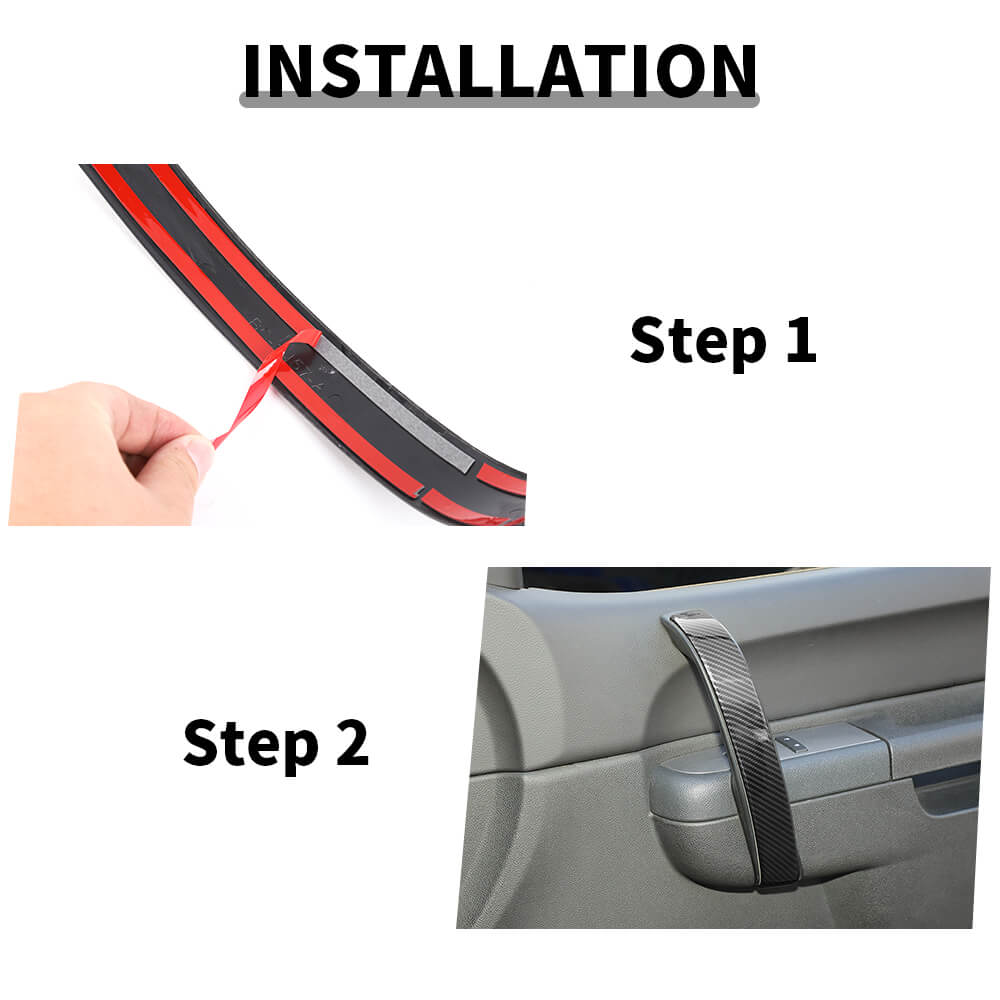 INSTALLATION

Step 1

Step 2