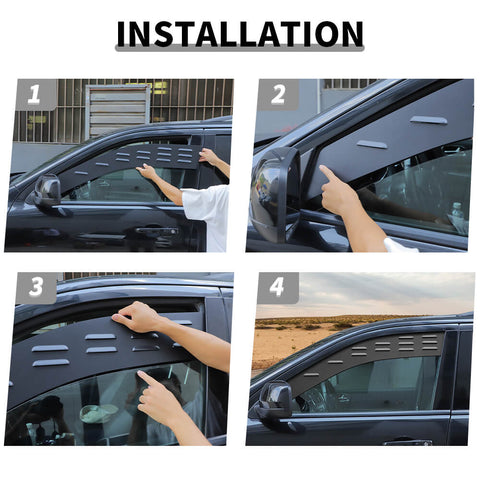 INSTALLATION

1

2

3

4