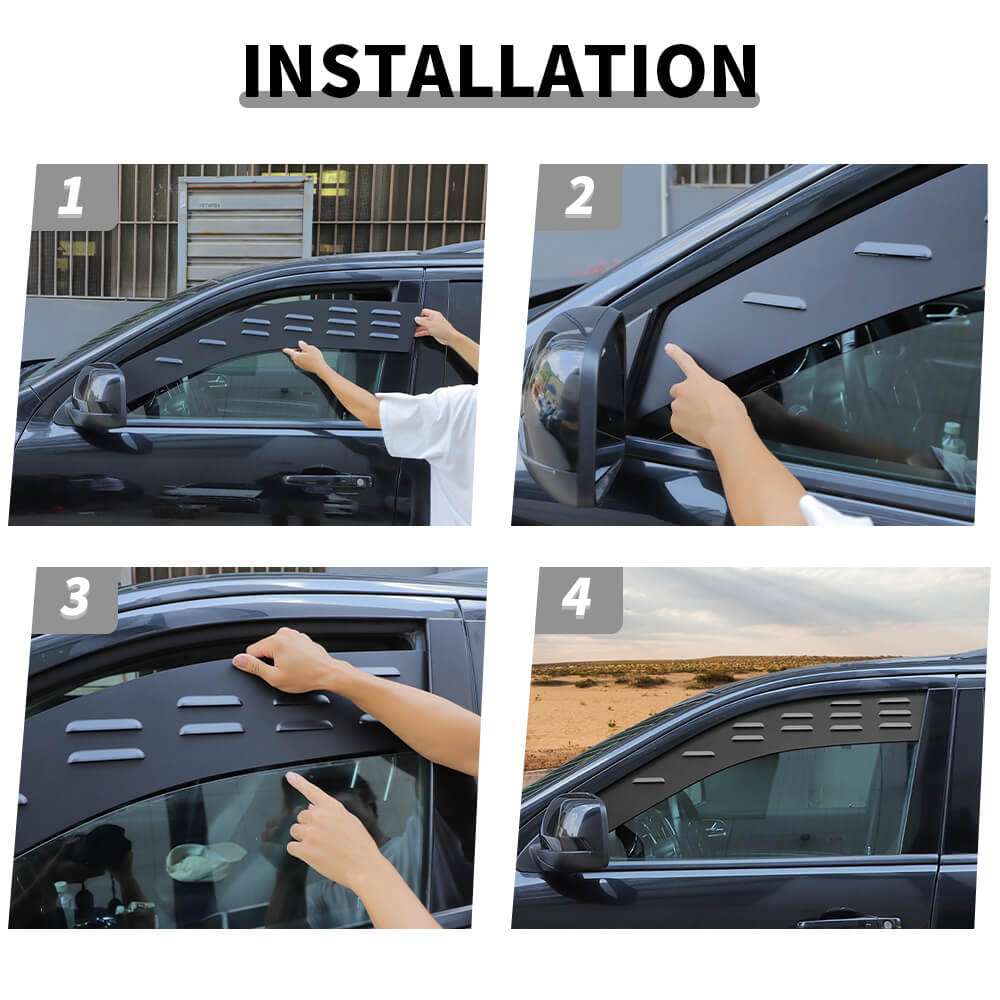 INSTALLATION

1

2

3

4