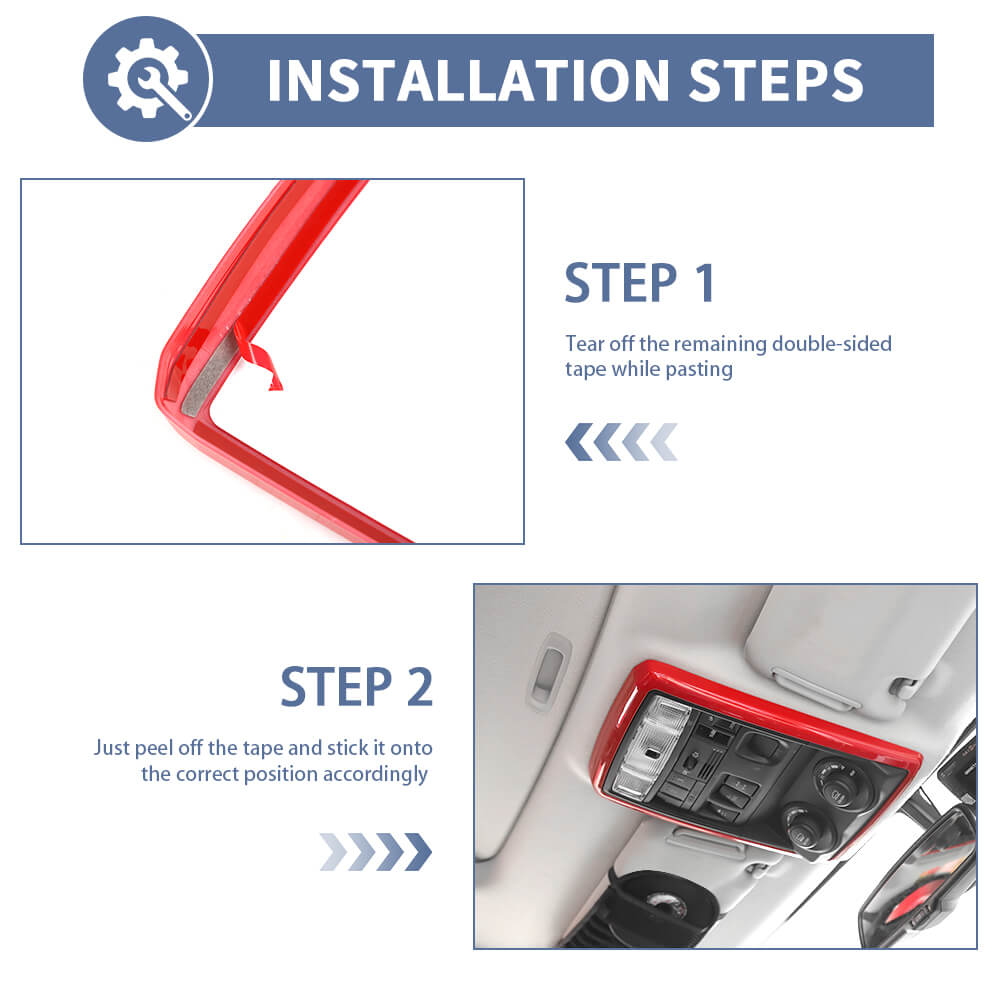 INSTALLATION STEPS

STEP 1

Tear off the remaining double-sided tape while pasting

STEP 2

Just peel off the tape and stick it onto the correct position accordingly