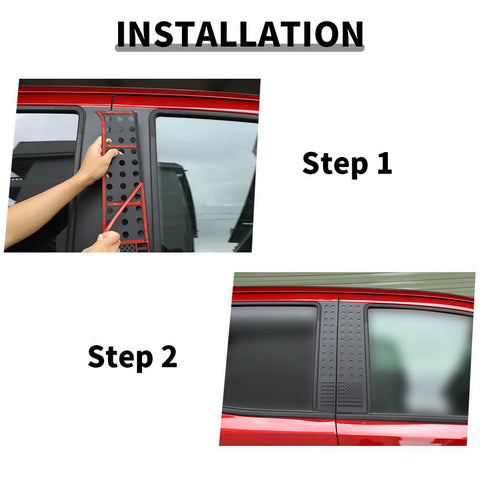 INSTALLATION

Step 1

Step 2