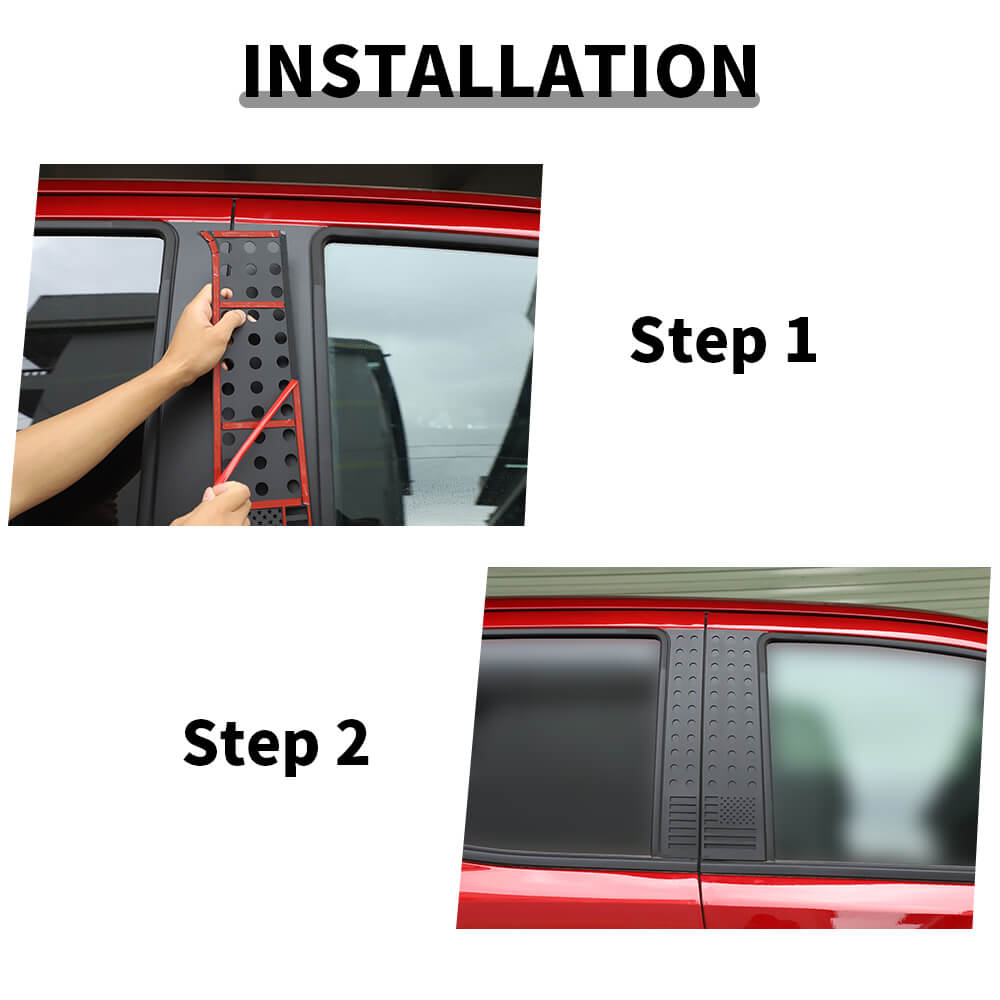 INSTALLATION

Step 1

Step 2