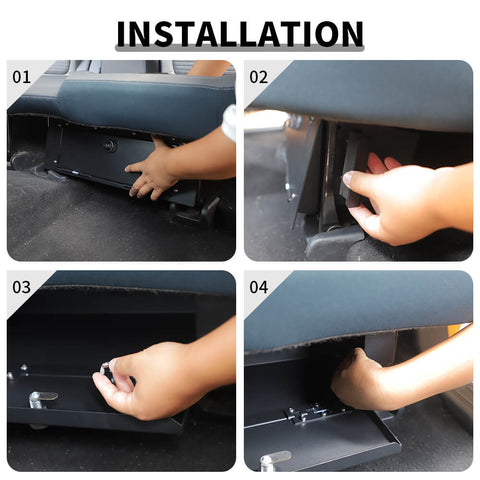 INSTALLATION

01

02

03

04