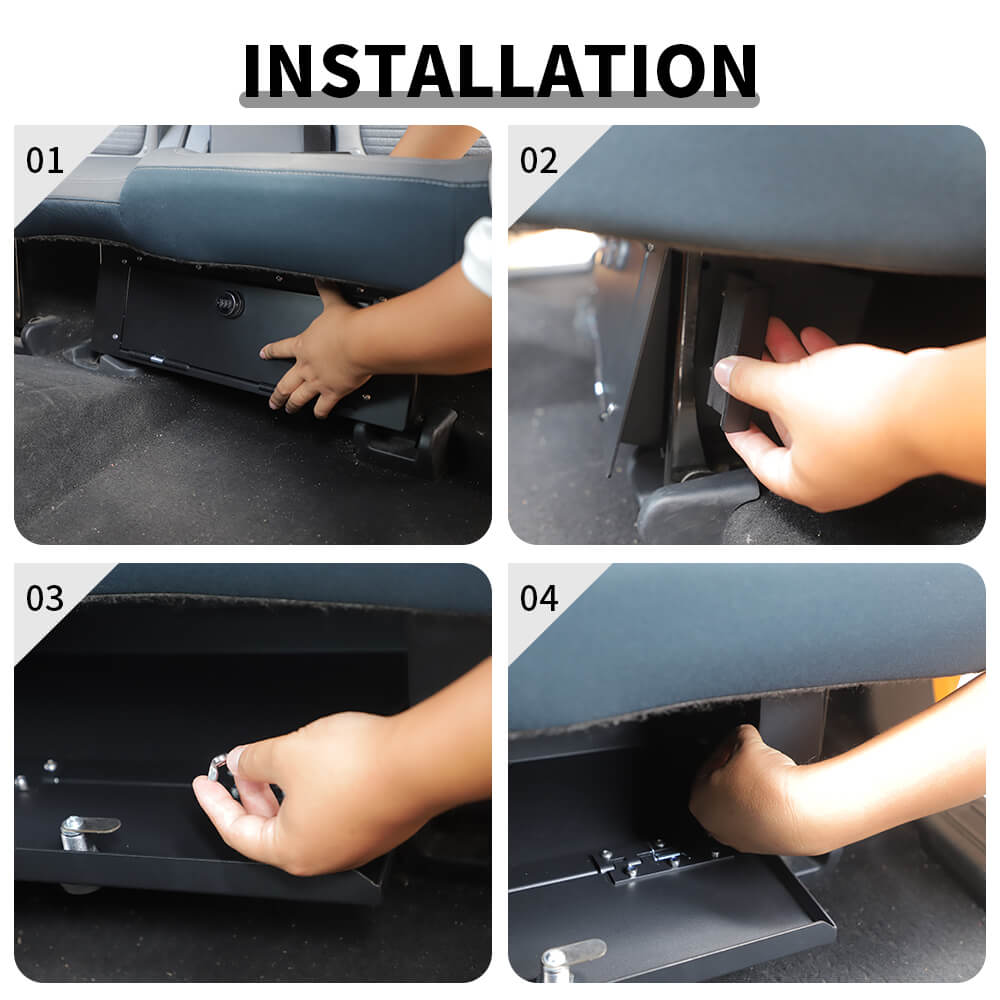 INSTALLATION

01

02

03

04