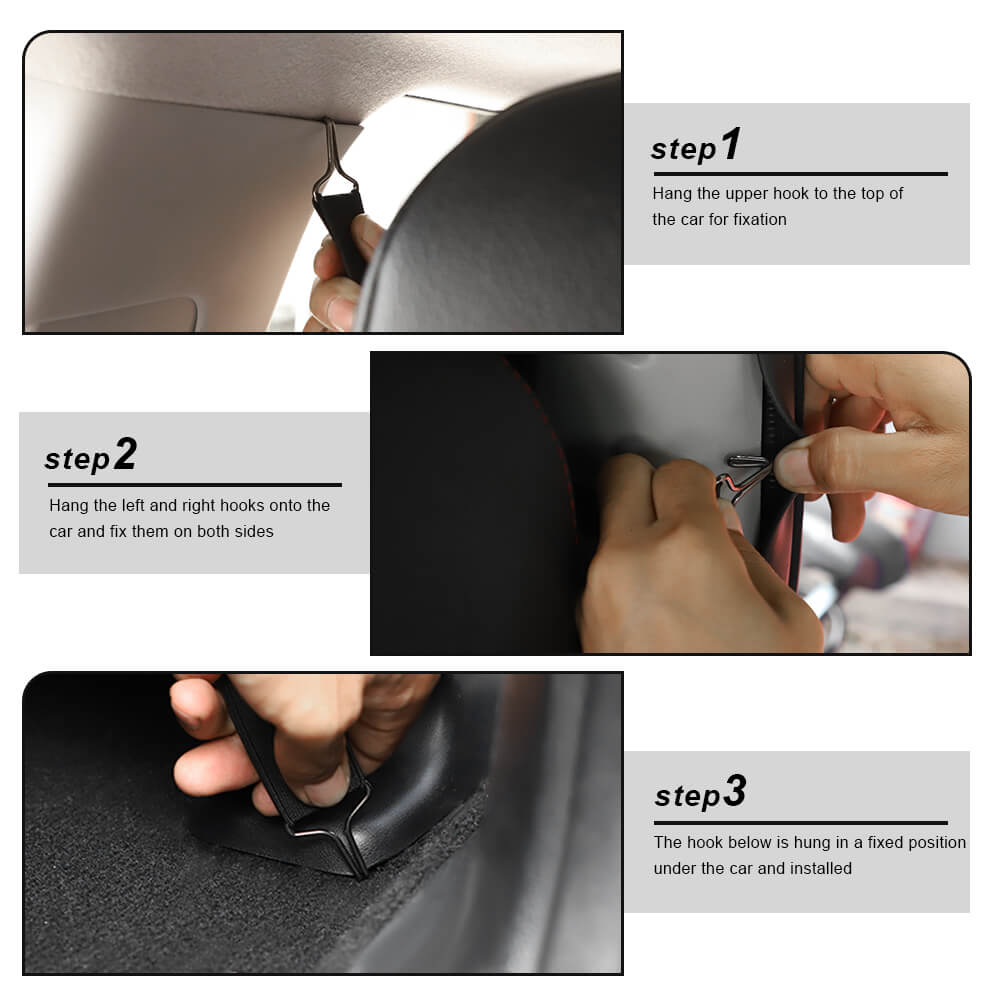 step1

Hang the upper hook to the top of the car for fixation

step2

Hang the left and right hooks onto the car and fix them on both sides

step3

The hook below is hung in a fixed position under the car and installed