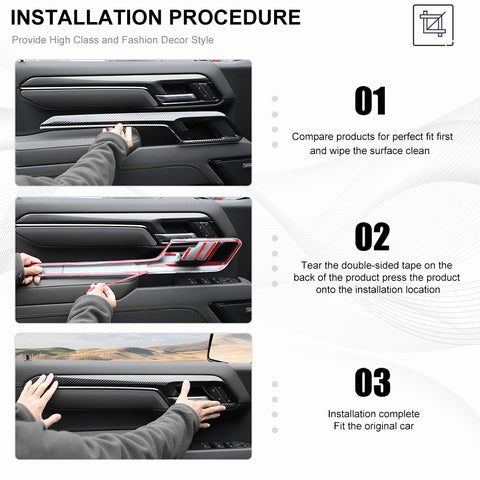 INSTALLATION PROCEDURE

Provide High Class and Fashion Decor Style

01

Compare products for perfect fit first and wipe the surface clean

02

Tear the double-sided tape on the back of the product press the product onto the installation location

03

Installation complete
Fit the original car