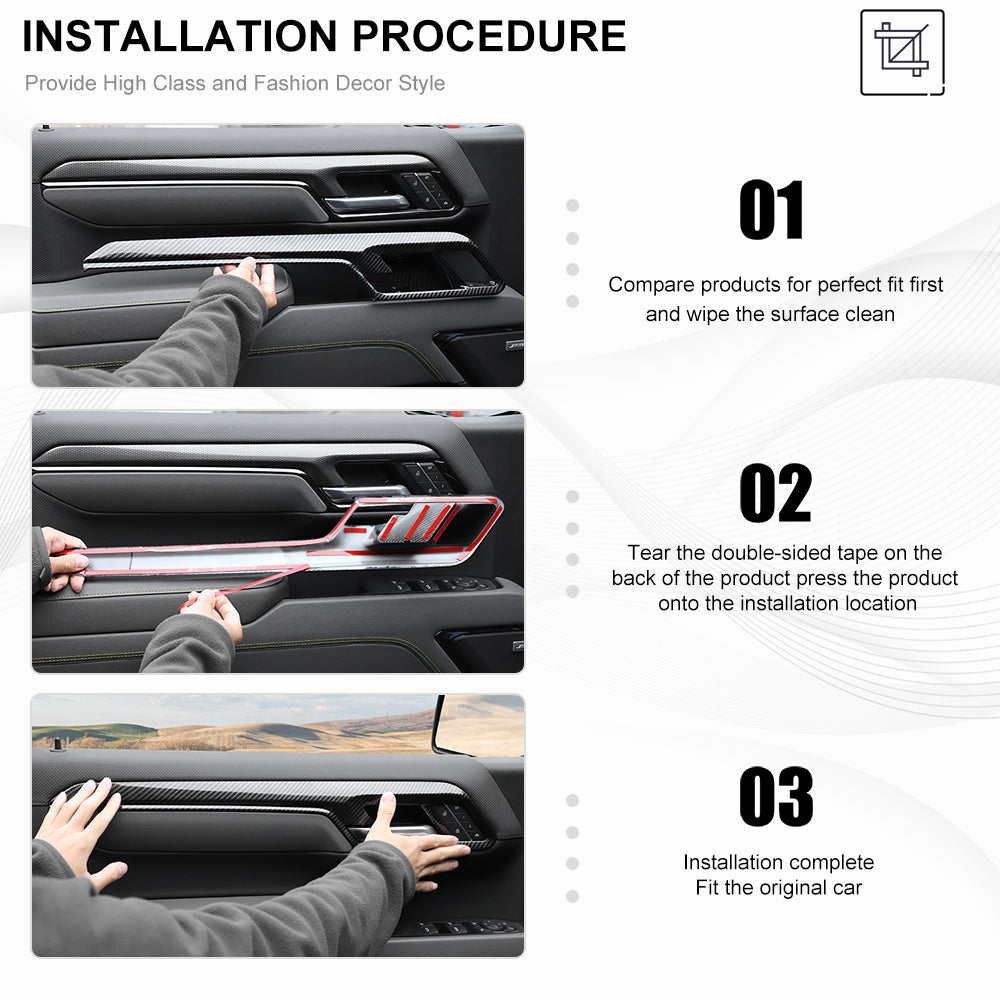 INSTALLATION PROCEDURE

Provide High Class and Fashion Decor Style

01

Compare products for perfect fit first and wipe the surface clean

02

Tear the double-sided tape on the back of the product press the product onto the installation location

03

Installation complete
Fit the original car