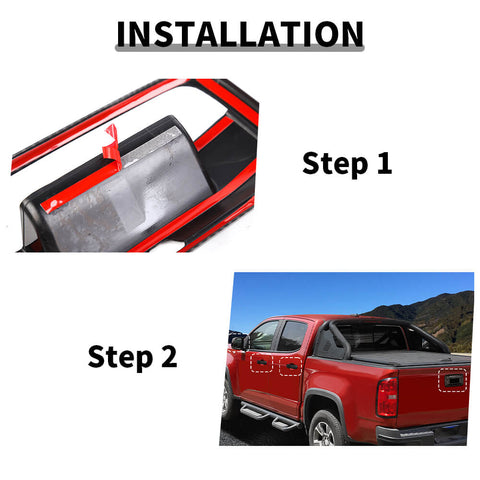 INSTALLATION

Step 1

Step 2