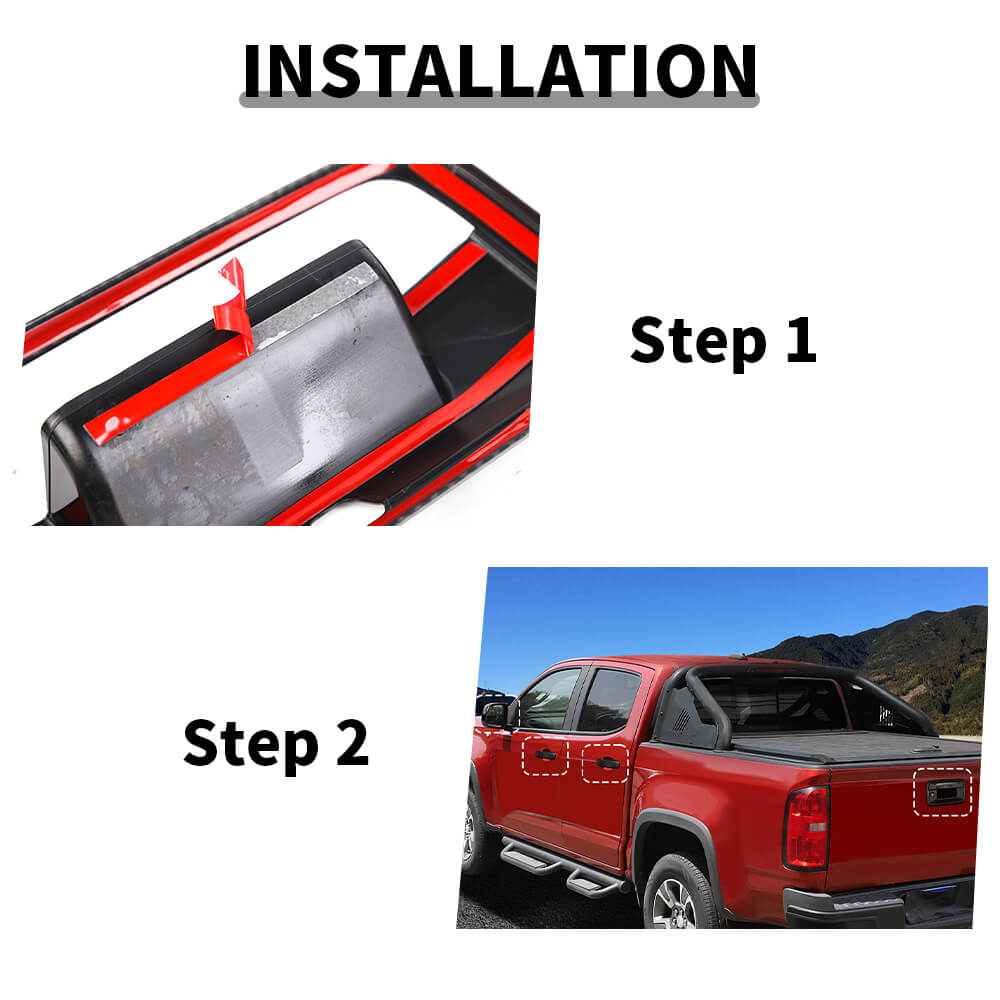 INSTALLATION

Step 1

Step 2