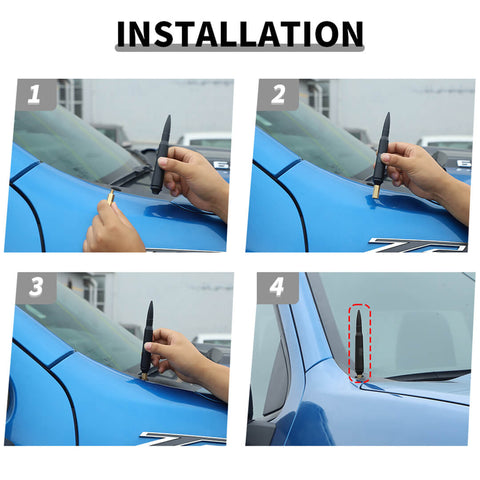 INSTALLATION

1

2

3

4