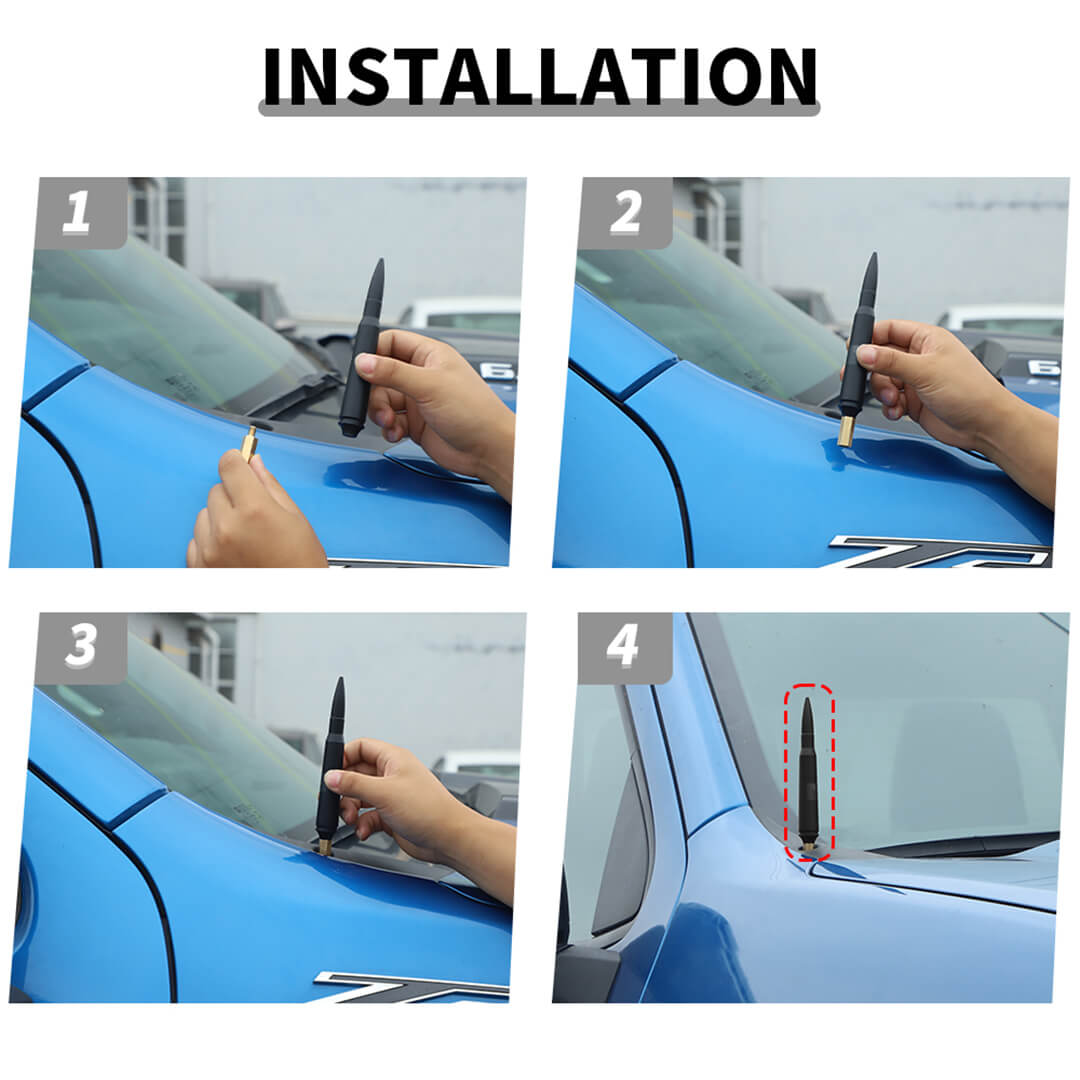 INSTALLATION

1

2

3

4