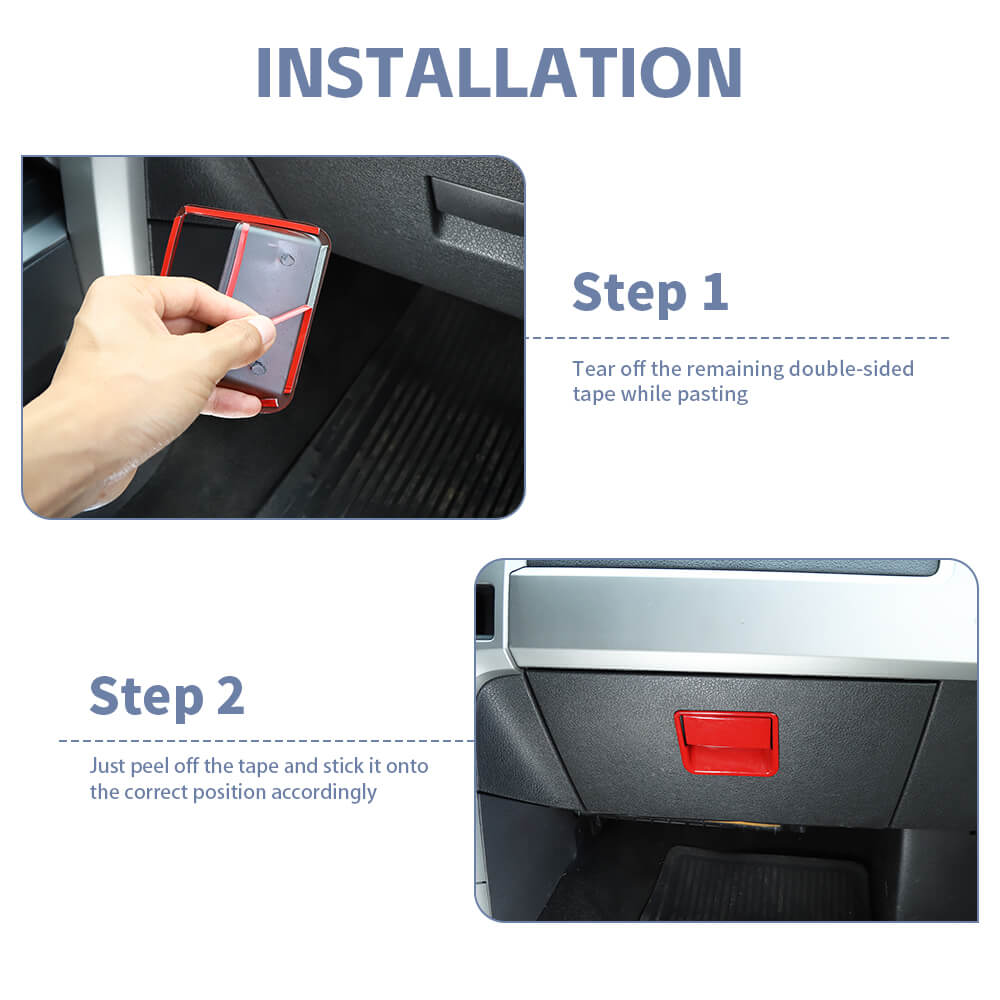 INSTALLATION

Step 1

Tear off the remaining double-sided tape while pasting

Step 2

Just peel off the tape and stick it onto the correct position accordingly