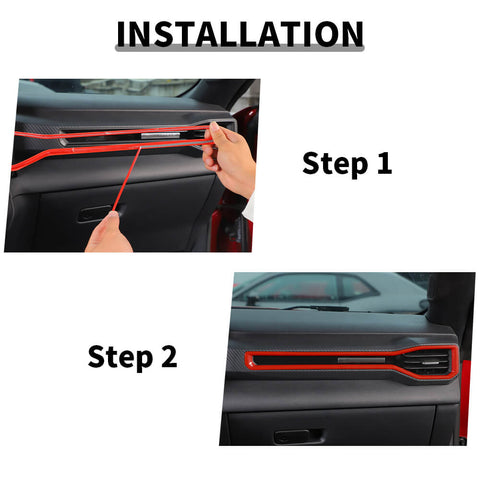 INSTALLATION

Step 1

Step 2