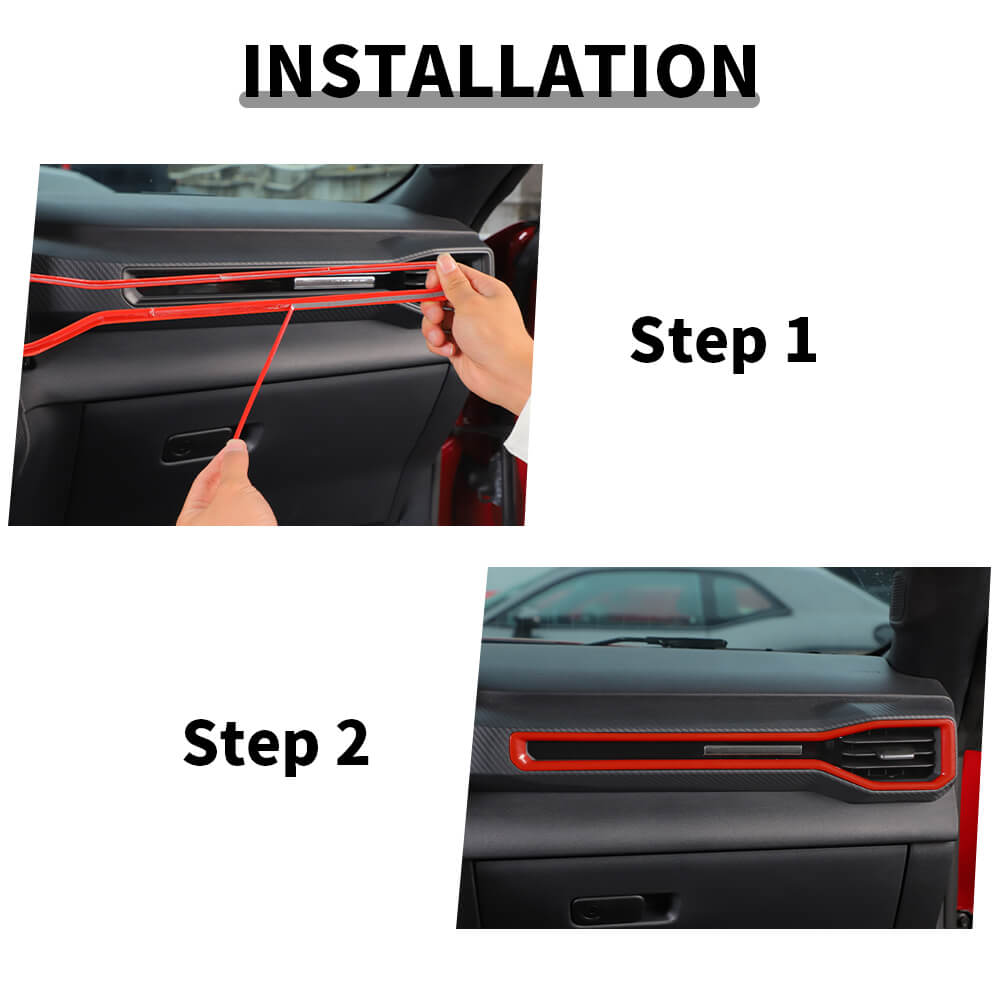 INSTALLATION

Step 1

Step 2