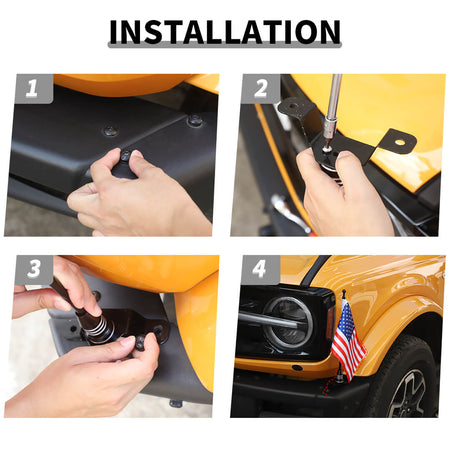 INSTALLATION

1

2

3

4