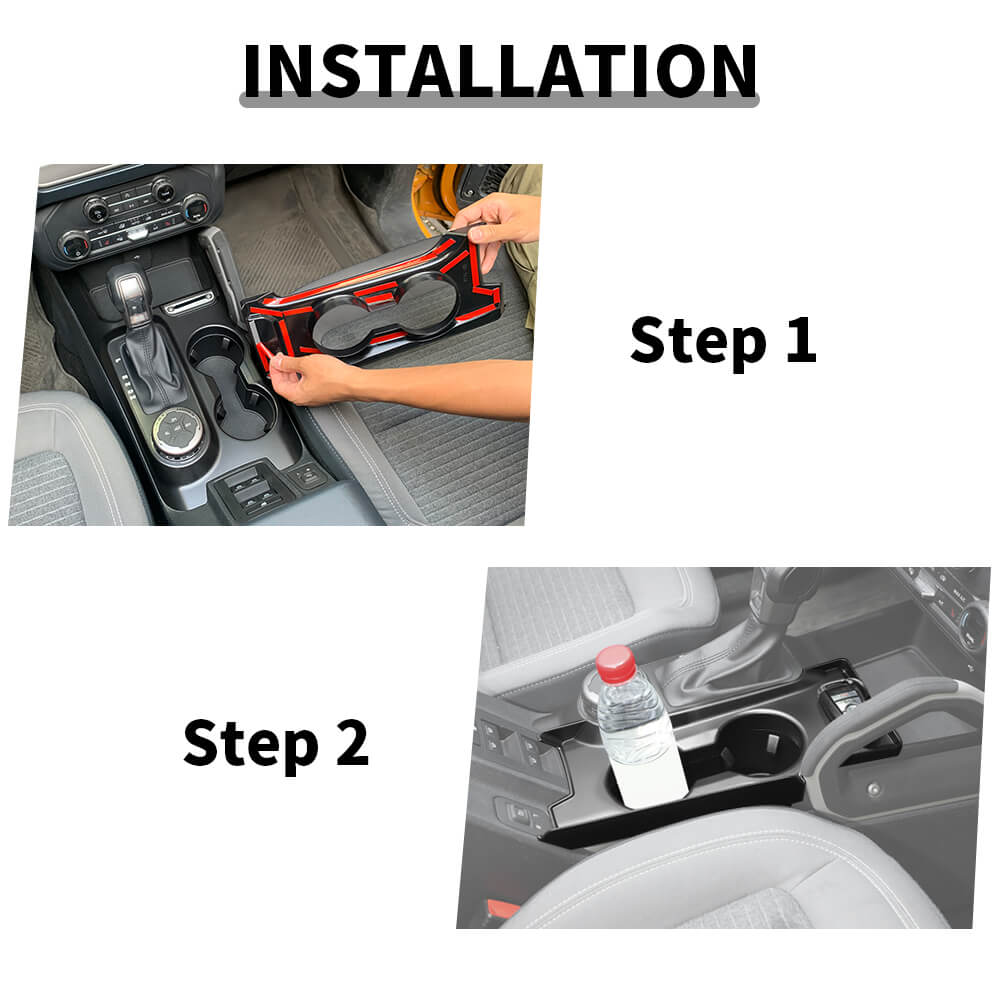 INSTALLATION

Step 1

Step 2