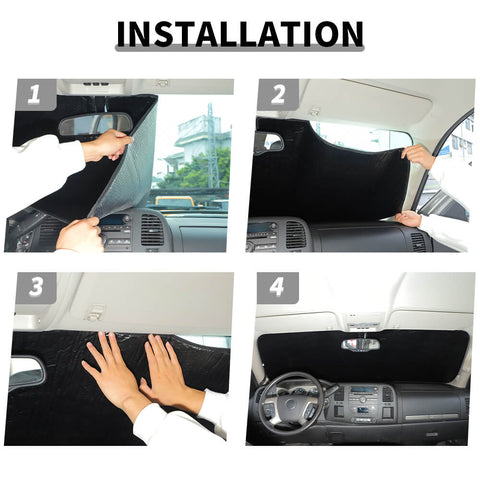 INSTALLATION

1

2

3

4