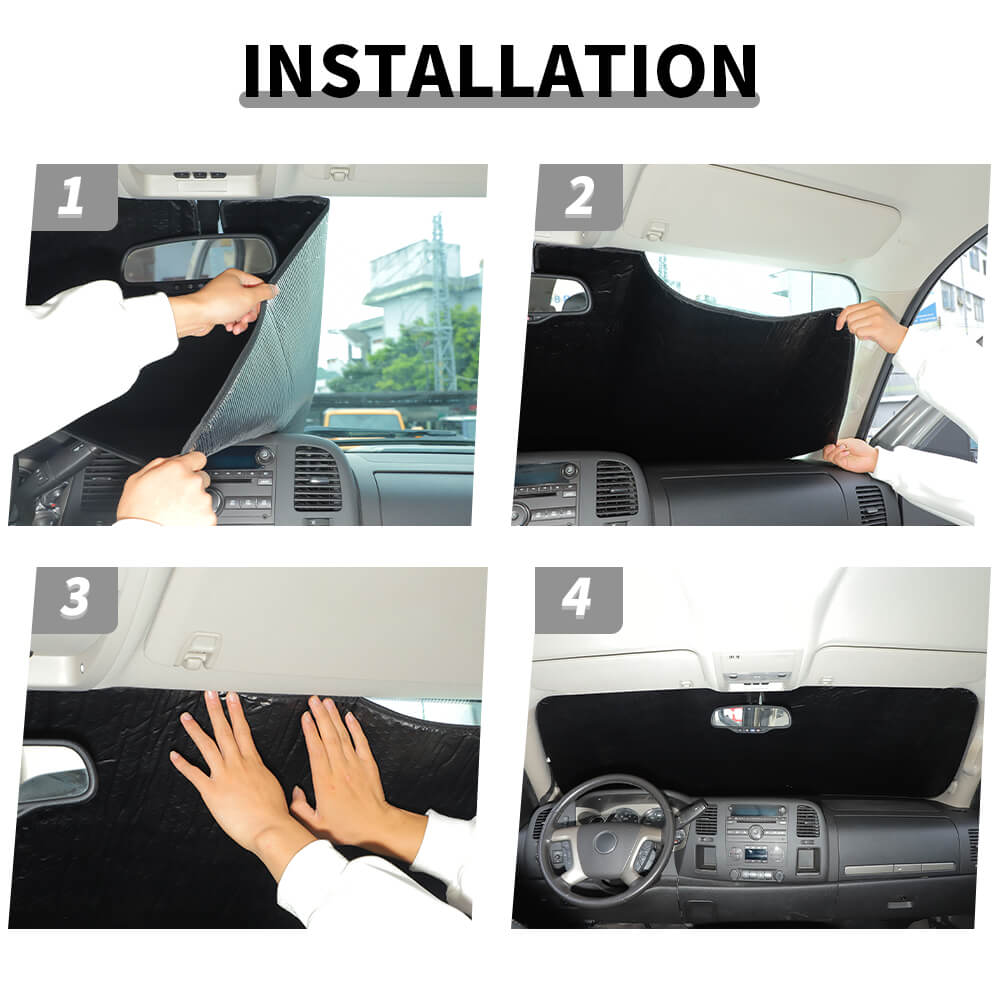 INSTALLATION

1

2

3

4