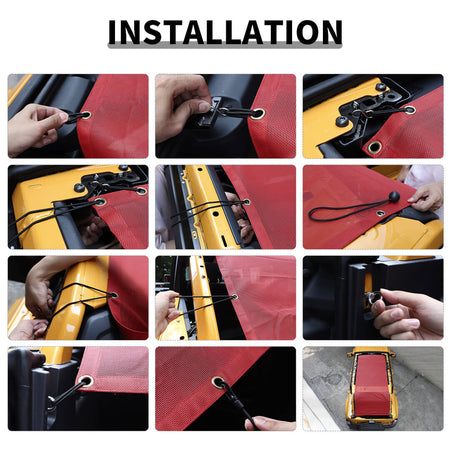 INSTALLATION