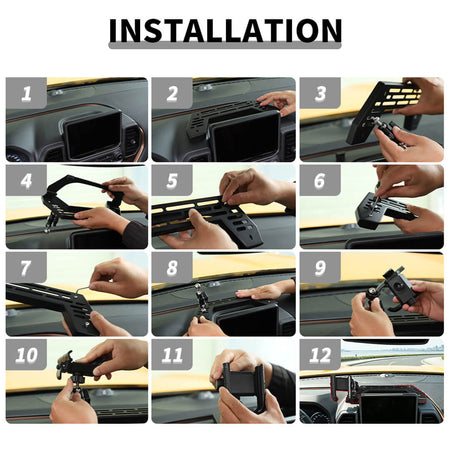 INSTALLATION

1

2

3

4

5

6

7

8

9

10

11

12