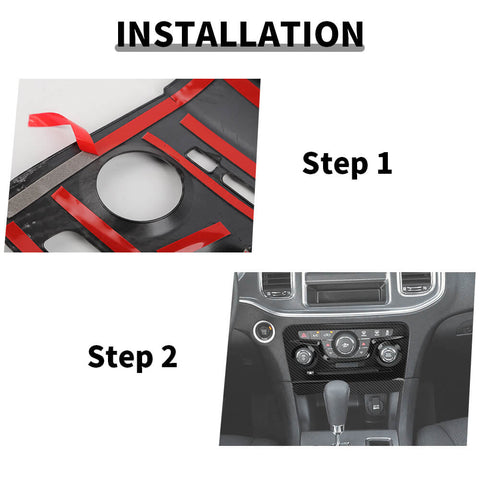 INSTALLATION

Step 1

Step 2