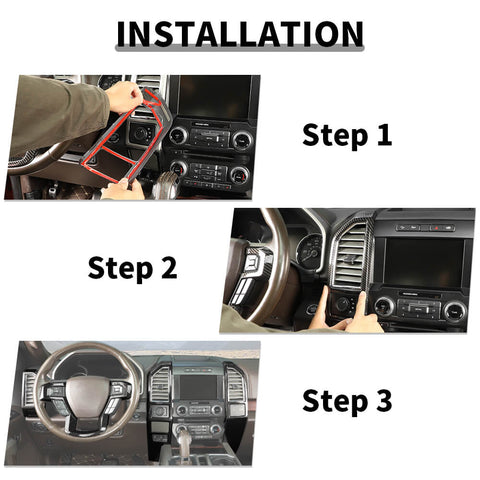 INSTALLATION

Step 1

Step 2

Step 3