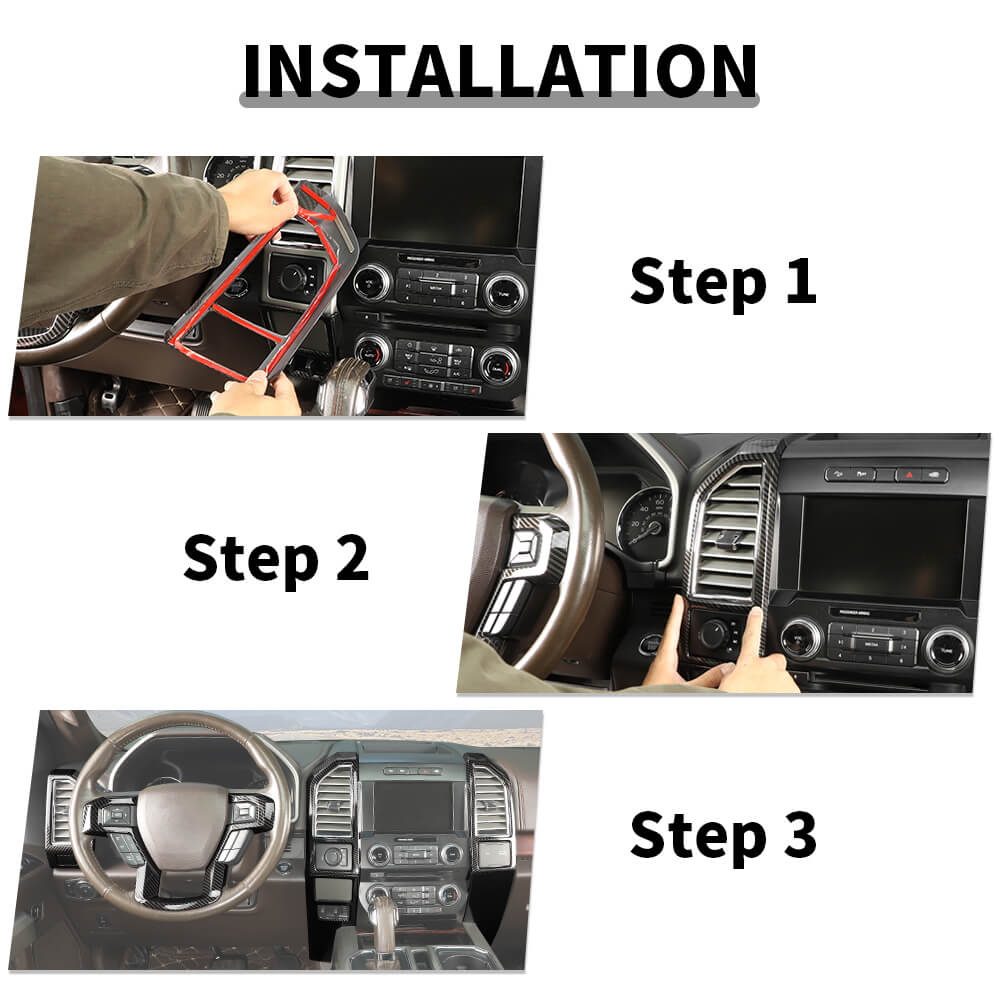 INSTALLATION

Step 1

Step 2

Step 3