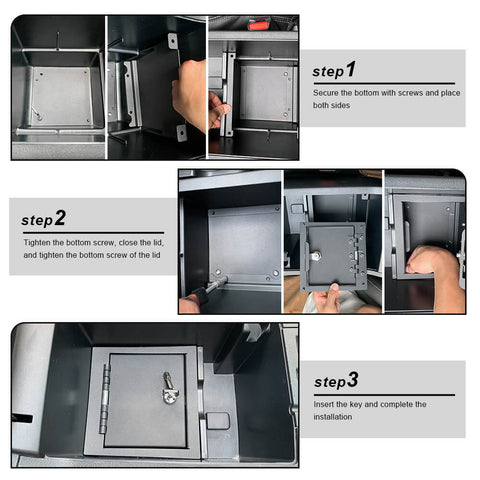 step1

Secure the bottom with screws and place both sides

step2

Tighten the bottom screw, close the lid, and tighten the bottom screw of the lid

step3

Insert the key and complete the installation