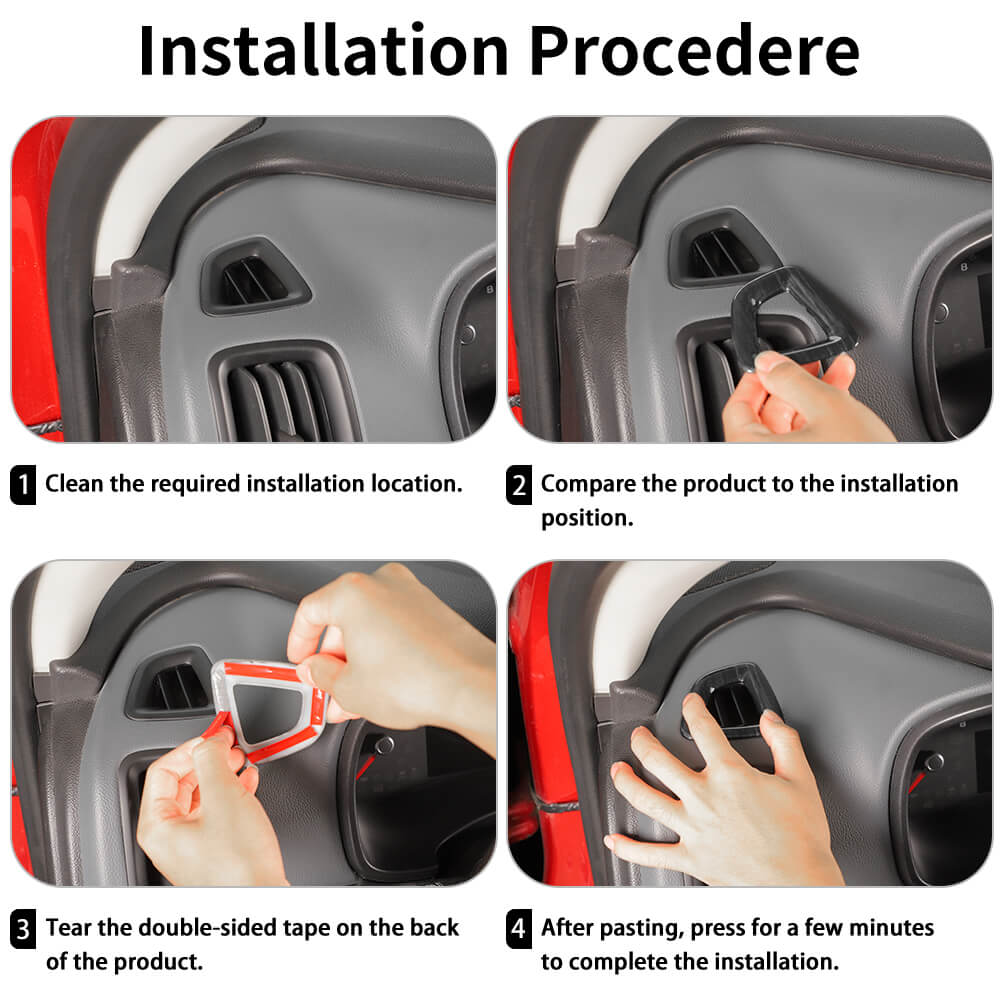 Installation Procedere

1 Clean the required installation location.

2 Compare the product to the installation position.

3 Tear the double-sided tape on the back of the product.

4 After pasting, press for a few minutes to complete the installation.