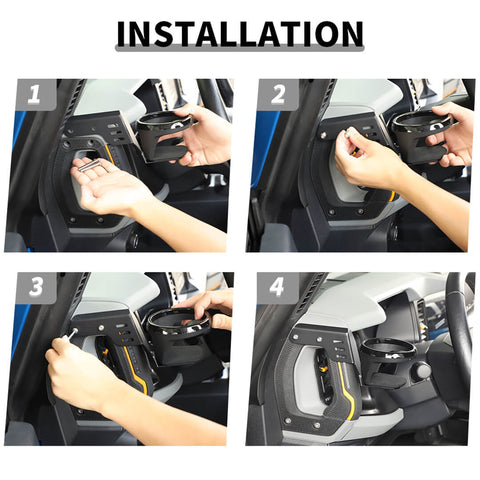 INSTALLATION

1

2

3

4