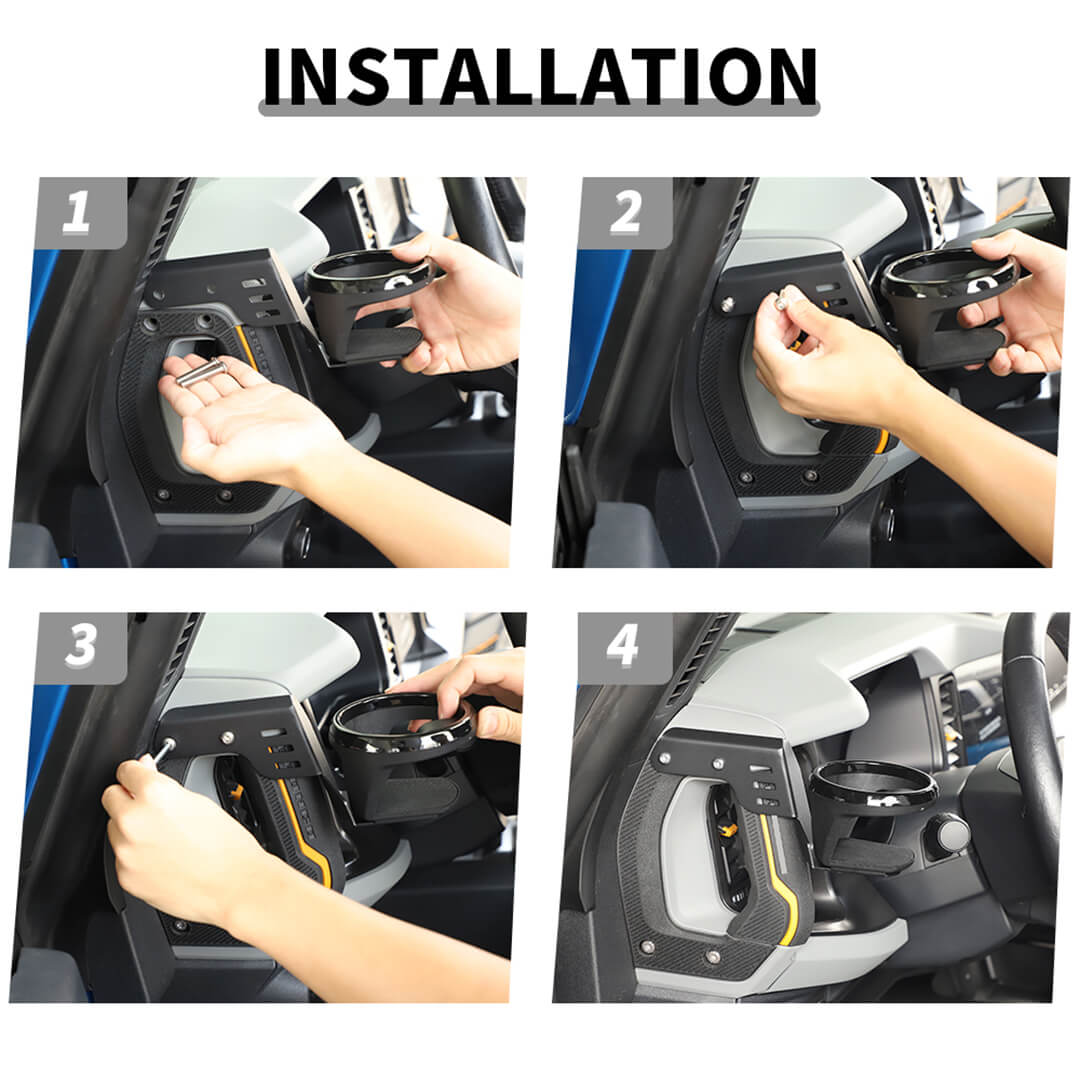 INSTALLATION

1

2

3

4