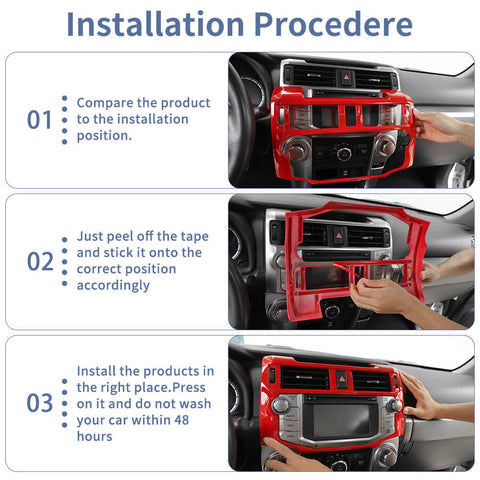 Installation Procedere

01 Compare the product to the installation position.

02 Just peel off the tape and stick it onto the correct position accordingly

03 Install the products in the right place.Press on it and do not wash your car within 48 hours