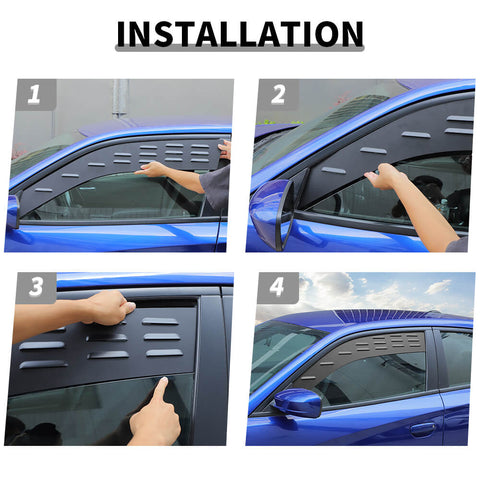 INSTALLATION

1

2

3

4