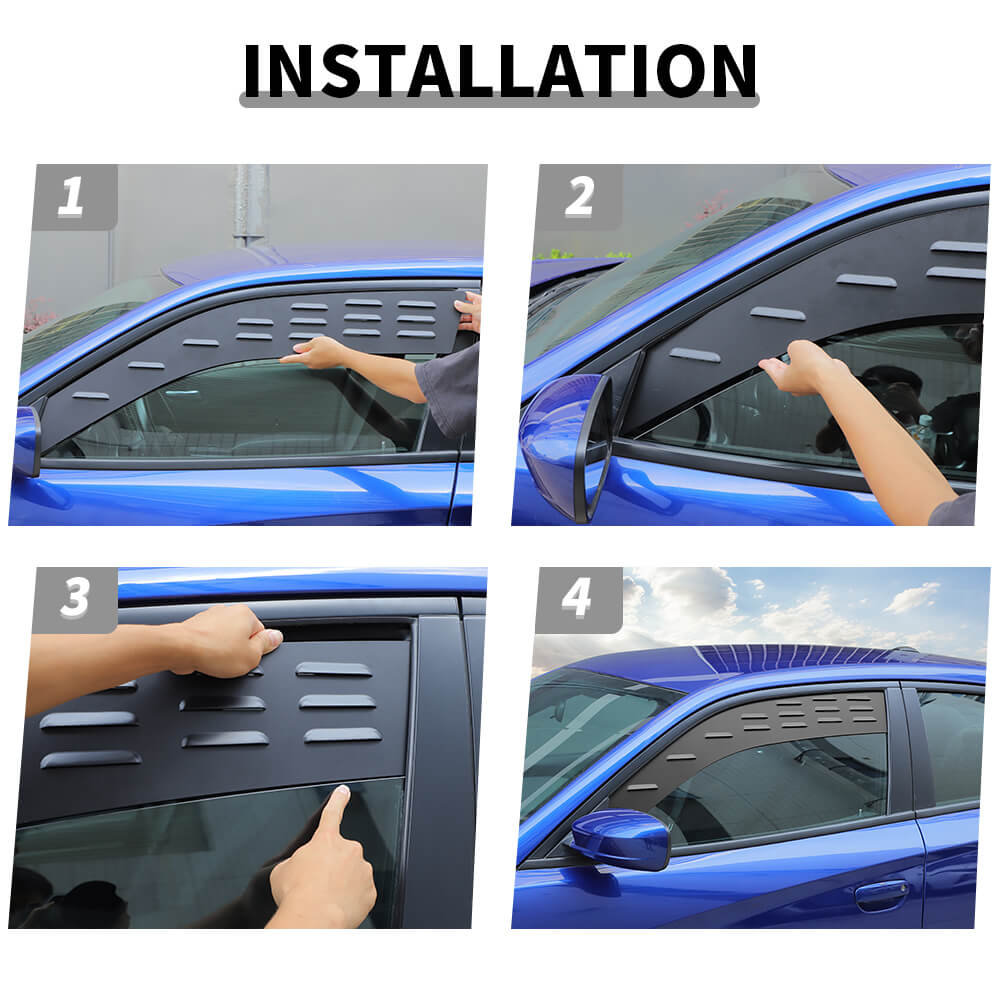 INSTALLATION

1

2

3

4