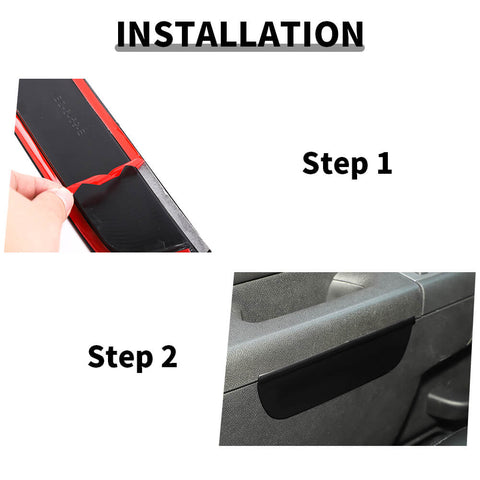 INSTALLATION

Step 1

Step 2