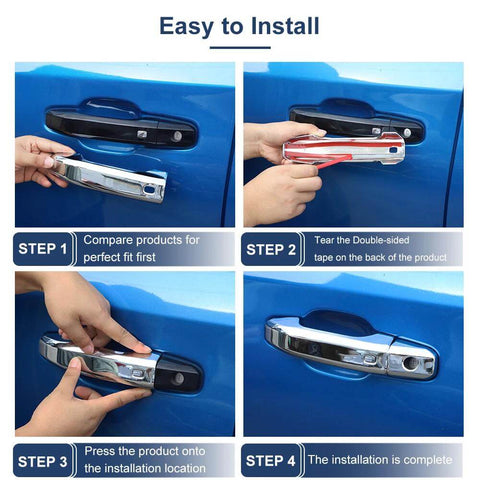 Easy to Install

STEP 1
Compare products for perfect fit first

STEP 2
Tear the Double-sided tape on the back of the product

STEP 3
Press the product onto the installation location

STEP 4
The installation is complete