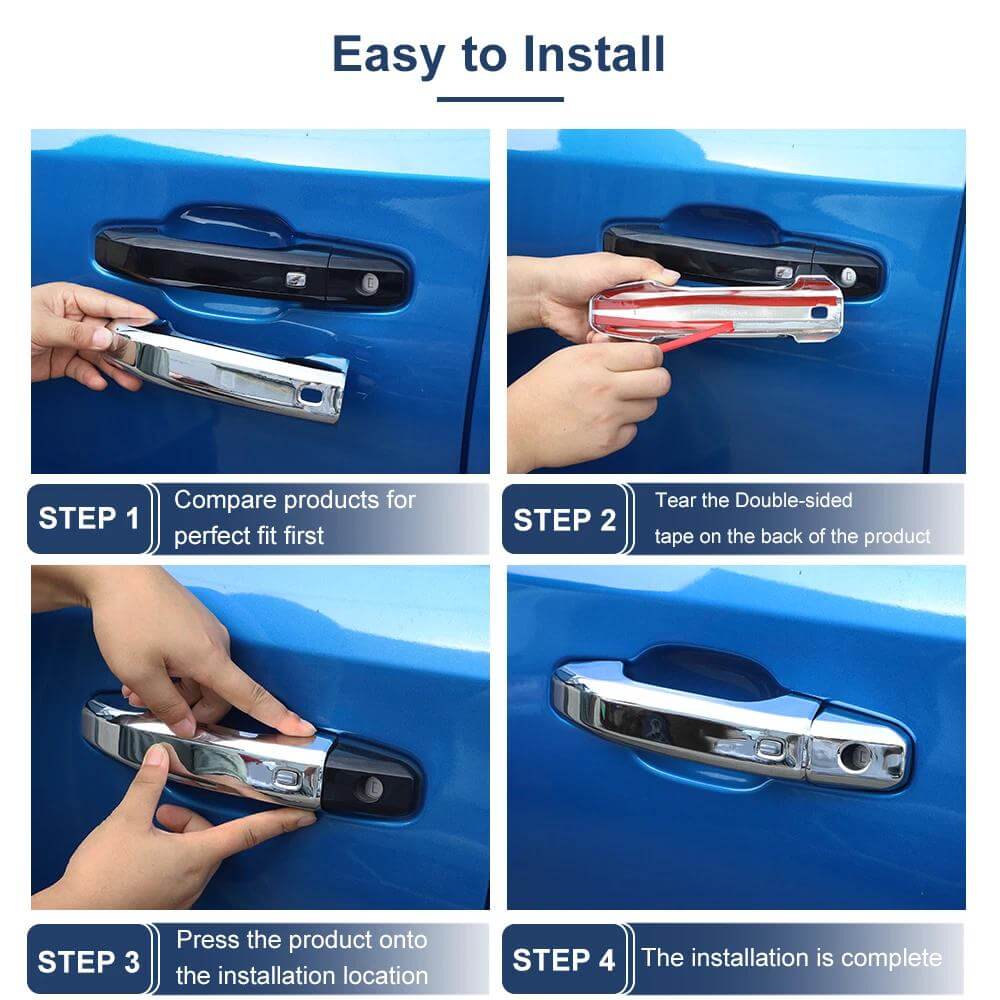 Easy to Install

STEP 1 Compare products for perfect fit first

STEP 2 Tear the Double-sided tape on the back of the product

STEP 3 Press the product onto the installation location

STEP 4 The installation is complete