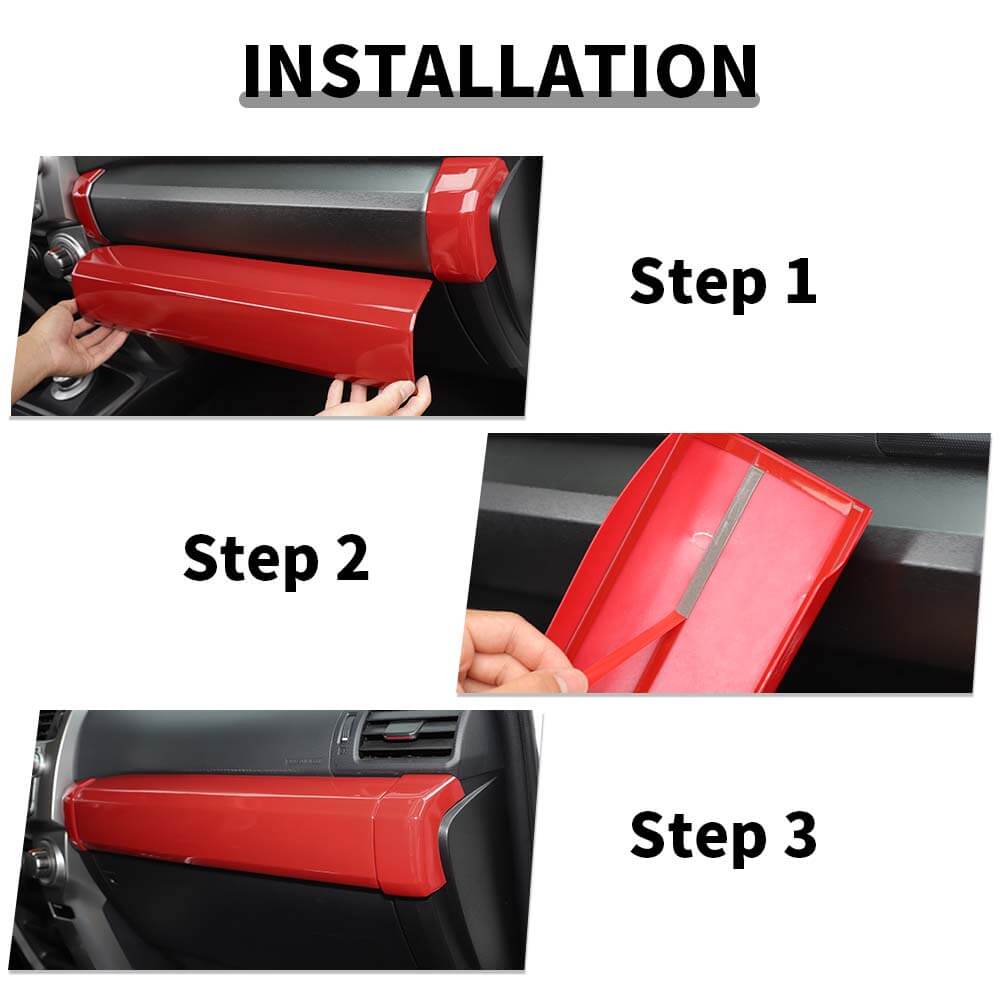 INSTALLATION

Step 1

Step 2

Step 3