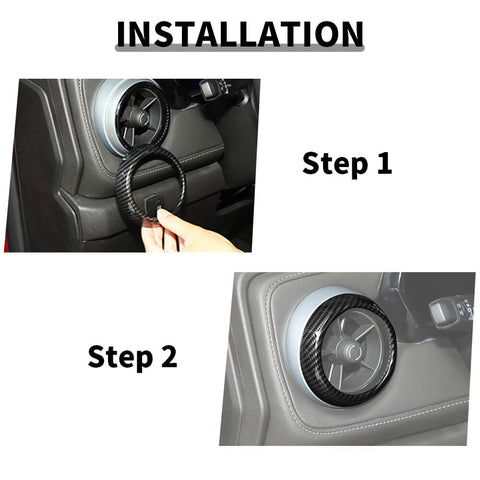 INSTALLATION

Step 1

Step 2