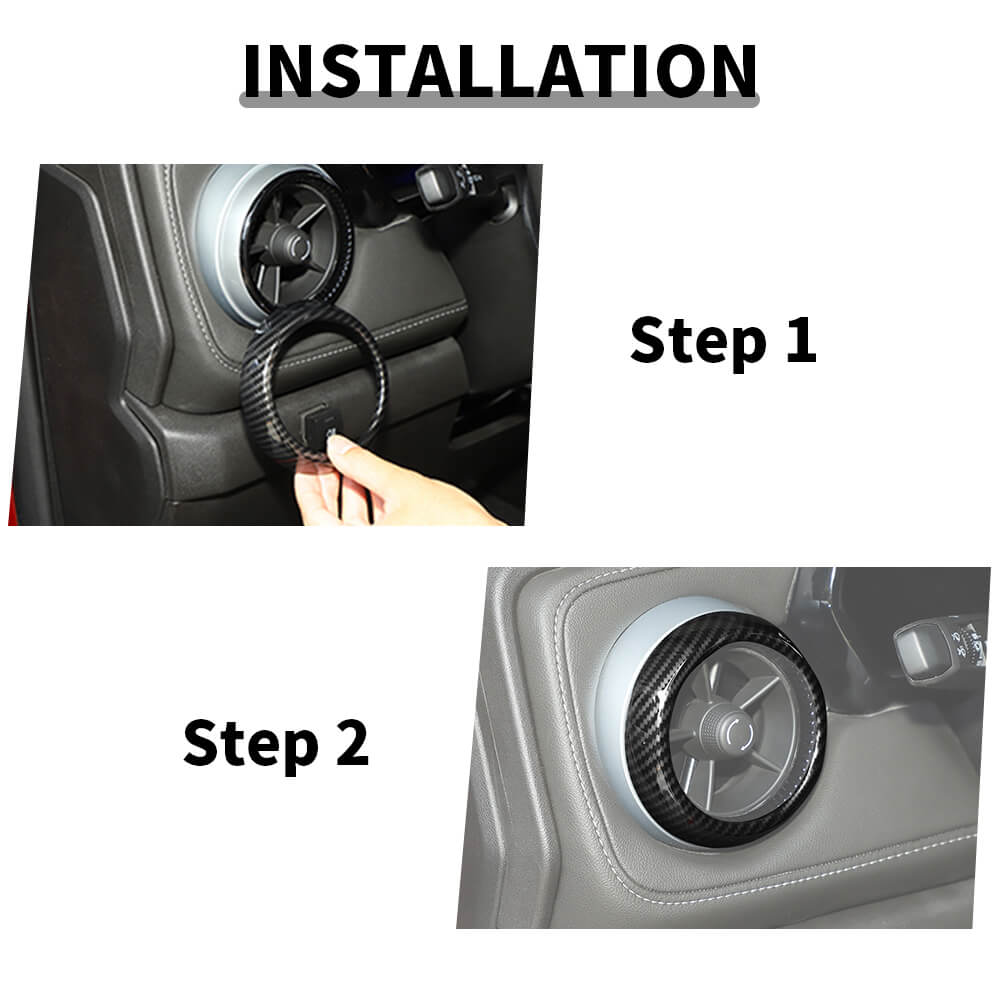 INSTALLATION

Step 1

Step 2